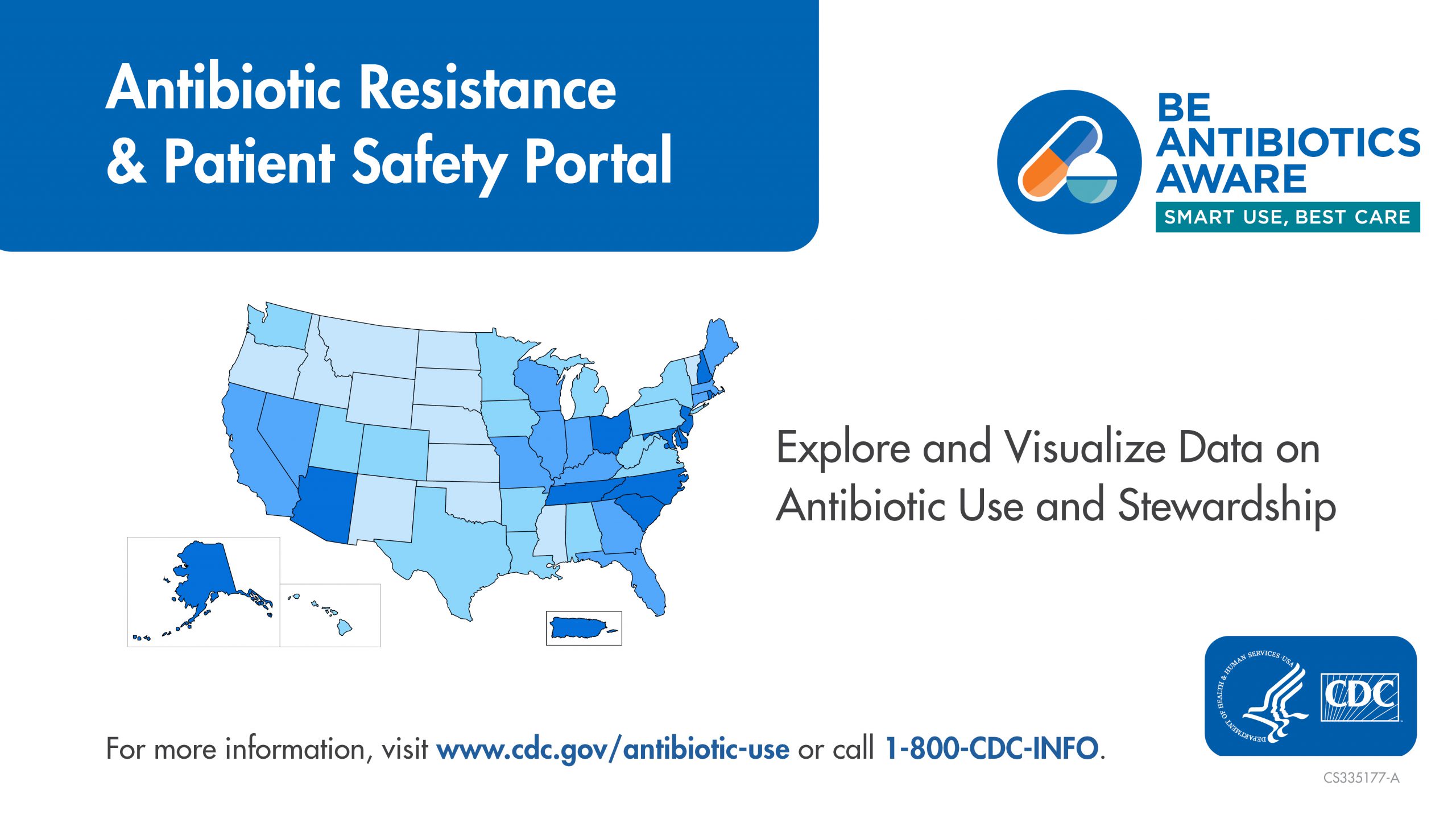 Antibiotic Resistance & Patient Safety Portal

BE ANTIBIOTICS AWARE
SMART USE, BEST CARE

Explore and Visualize Data on Antibiotic Use and Stewardship

For more information, visit www.cdc.gov/antibiotic-use or call 1-800-CDC-INFO.

DEPARTMENT OF HEALTH & HUMAN SERVICES · USA

CDC

CS335177-A