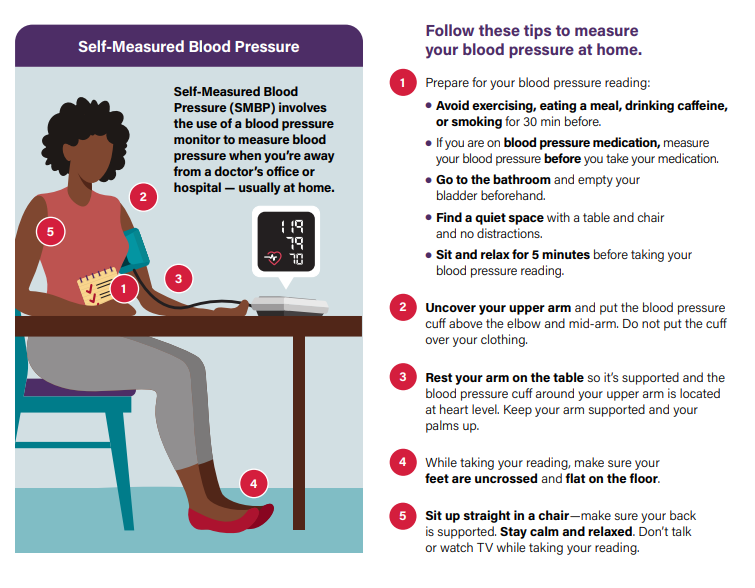 Self-Measured Blood Pressure

Self-Measured Blood Pressure (SMBP) involves the use of a blood pressure monitor to measure blood pressure when you're away from a doctor's office or hospital — usually at home.

2

5

3

1

119
79
70

4

Follow these tips to measure your blood pressure at home.

1 Prepare for your blood pressure reading:
• Avoid exercising, eating a meal, drinking caffeine, or smoking for 30 min before.
• If you are on blood pressure medication, measure your blood pressure before you take your medication.
• Go to the bathroom and empty your bladder beforehand.
• Find a quiet space with a table and chair and no distractions.
• Sit and relax for 5 minutes before taking your blood pressure reading.

2 Uncover your upper arm and put the blood pressure cuff above the elbow and mid-arm. Do not put the cuff over your clothing.

3 Rest your arm on the table so it's supported and the blood pressure cuff around your upper arm is located at heart level. Keep your arm supported and your palms up.

4 While taking your reading, make sure your feet are uncrossed and flat on the floor.

5 Sit up straight in a chair—make sure your back is supported. Stay calm and relaxed. Don't talk or watch TV while taking your reading.